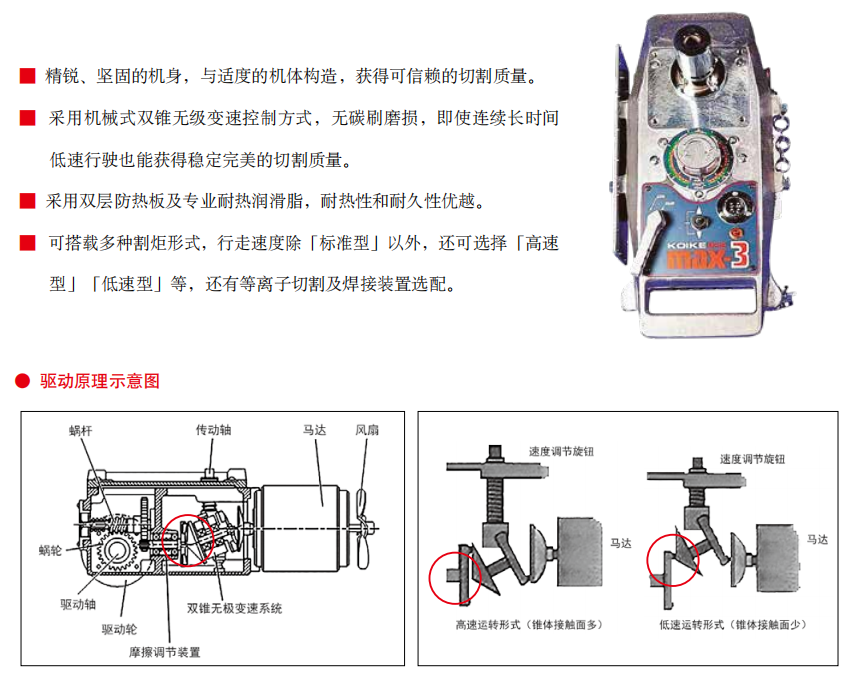 ■ 精锐、坚固的机身，与适度的机体构造，获得可信赖的切割质量。

■ 采用机械式双锥无级变速控制方式，无碳刷磨损，即使连续长时间低速行驶也能获得稳定完美的切割质量。

■ 采用双层防热板及专业耐热润滑脂，耐热性和耐久性优越。

■ 可搭载多种割炬形式，行走速度除「标准型」以外，还可选择「高速型」「低速型」等，还有等离子切割及焊接装置选配。

KOIKE max-3

● 驱动原理示意图

蜗杆
传动轴
马达
风扇
蜗轮
驱动轴
驱动轮
双锥无极变速系统
摩擦调节装置

速度调节旋钮
马达
高速运转形式（锥体接触面多）

速度调节旋钮
马达
低速运转形式（锥体接触面少）